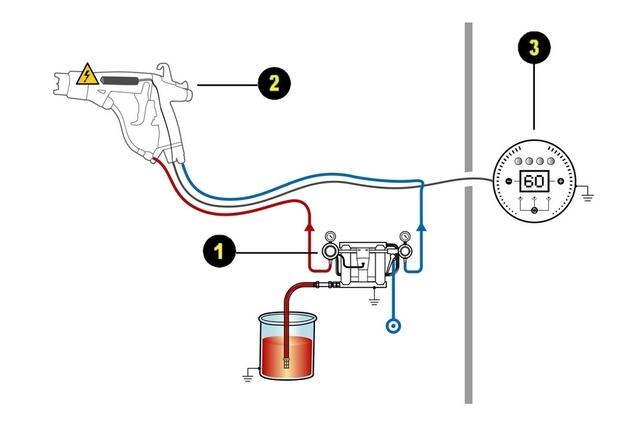 2

3

60

1