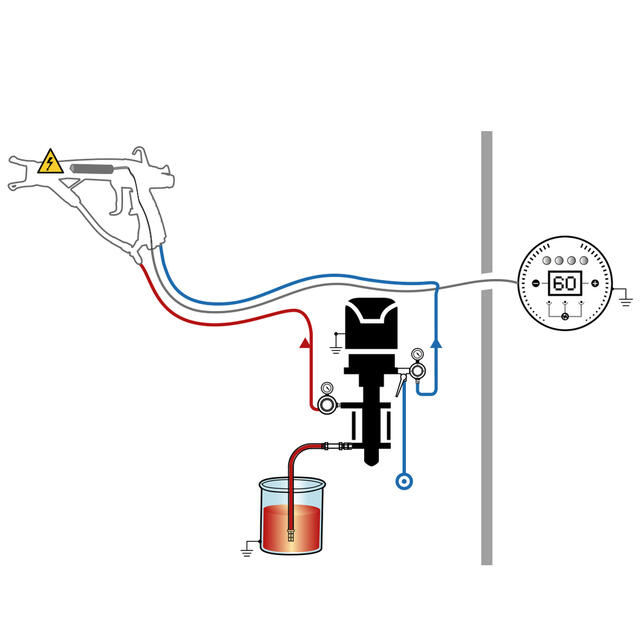 60